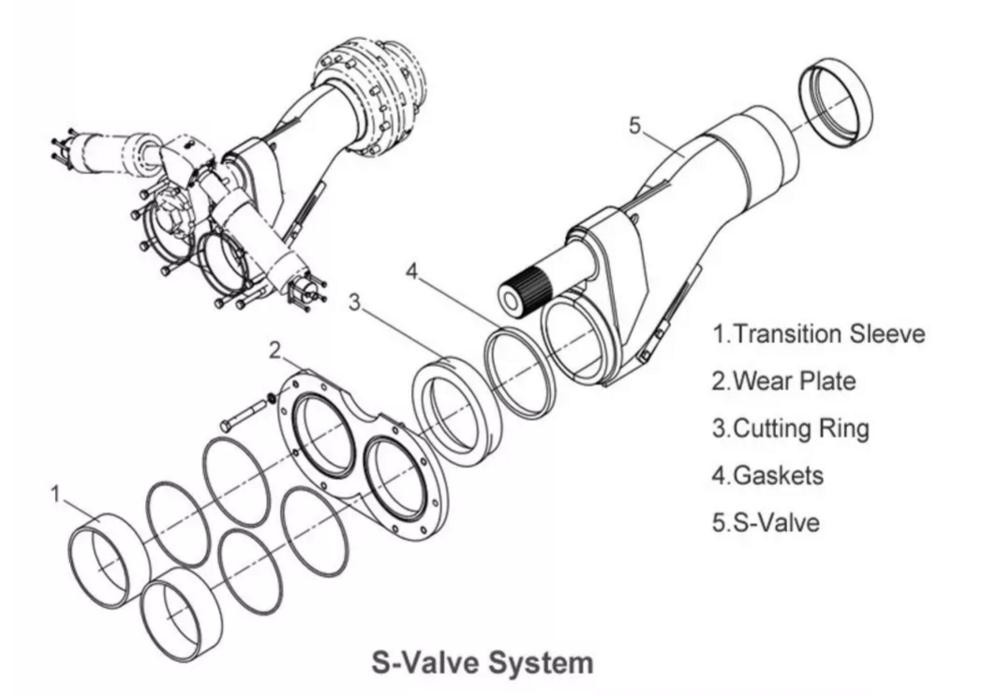 5

4

3

2

1

1.Transition Sleeve
2.Wear Plate
3.Cutting Ring
4.Gaskets
5.S-Valve

S-Valve System