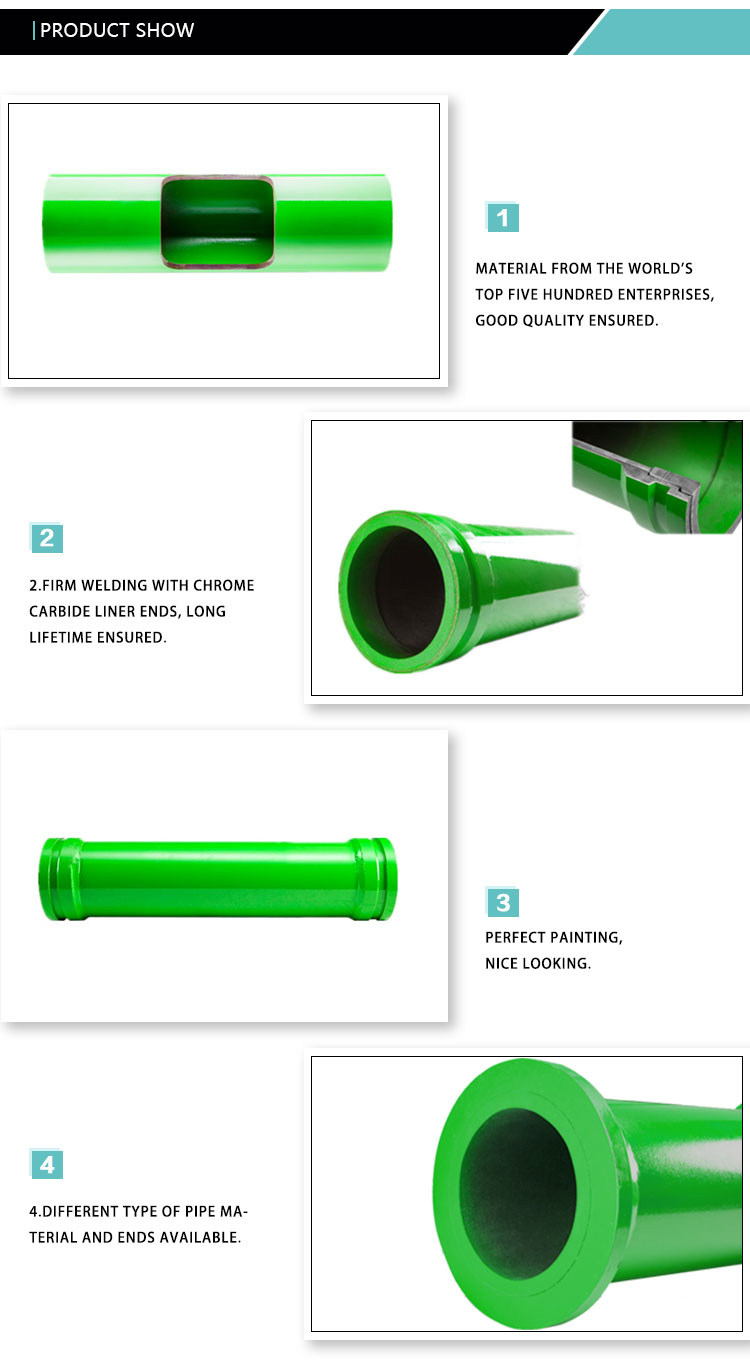 PRODUCT SHOW

1

MATERIAL FROM THE WORLD'S TOP FIVE HUNDRED ENTERPRISES, GOOD QUALITY ENSURED.

2

2.FIRM WELDING WITH CHROME CARBIDE LINER ENDS, LONG LIFETIME ENSURED.

3

PERFECT PAINTING, NICE LOOKING.

4

4.DIFFERENT TYPE OF PIPE MATERIAL AND ENDS AVAILABLE.